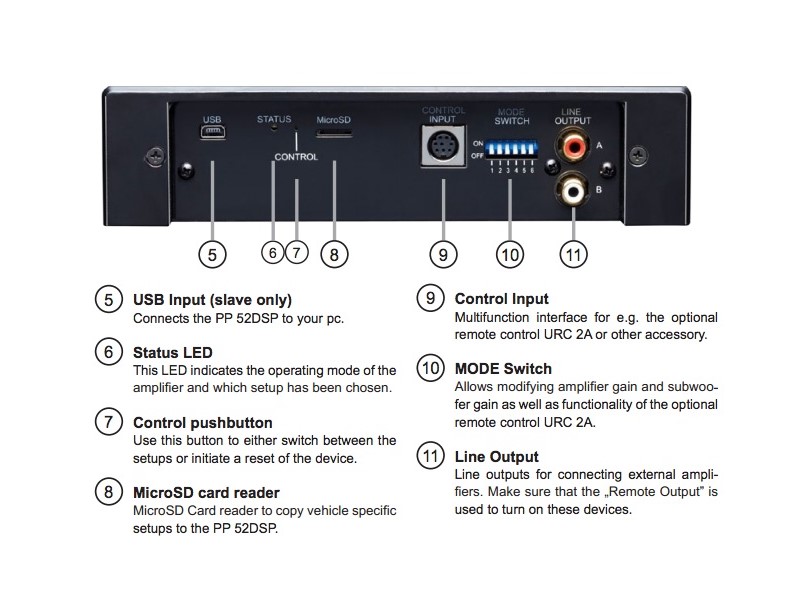 USB STATUS MicroSD CONTROL

CONTROL INPUT

MODE SWITCH

ON OFF 1 2 3 4 5 6

LINE OUTPUT A B

5 6 7 8 9 10 11

5 USB Input (slave only)
Connects the PP 52DSP to your pc.

6 Status LED
This LED indicates the operating mode of the amplifier and which setup has been chosen.

7 Control pushbutton
Use this button to either switch between the setups or initiate a reset of the device.

8 MicroSD card reader
MicroSD Card reader to copy vehicle specific setups to the PP 52DSP.

9 Control Input
Multifunction interface for e.g. the optional remote control URC 2A or other accessory.

10 MODE Switch
Allows modifying amplifier gain and subwoofer gain as well as functionality of the optional remote control URC 2A.

11 Line Output
Line outputs for connecting external amplifiers. Make sure that the „Remote Output" is used to turn on these devices.